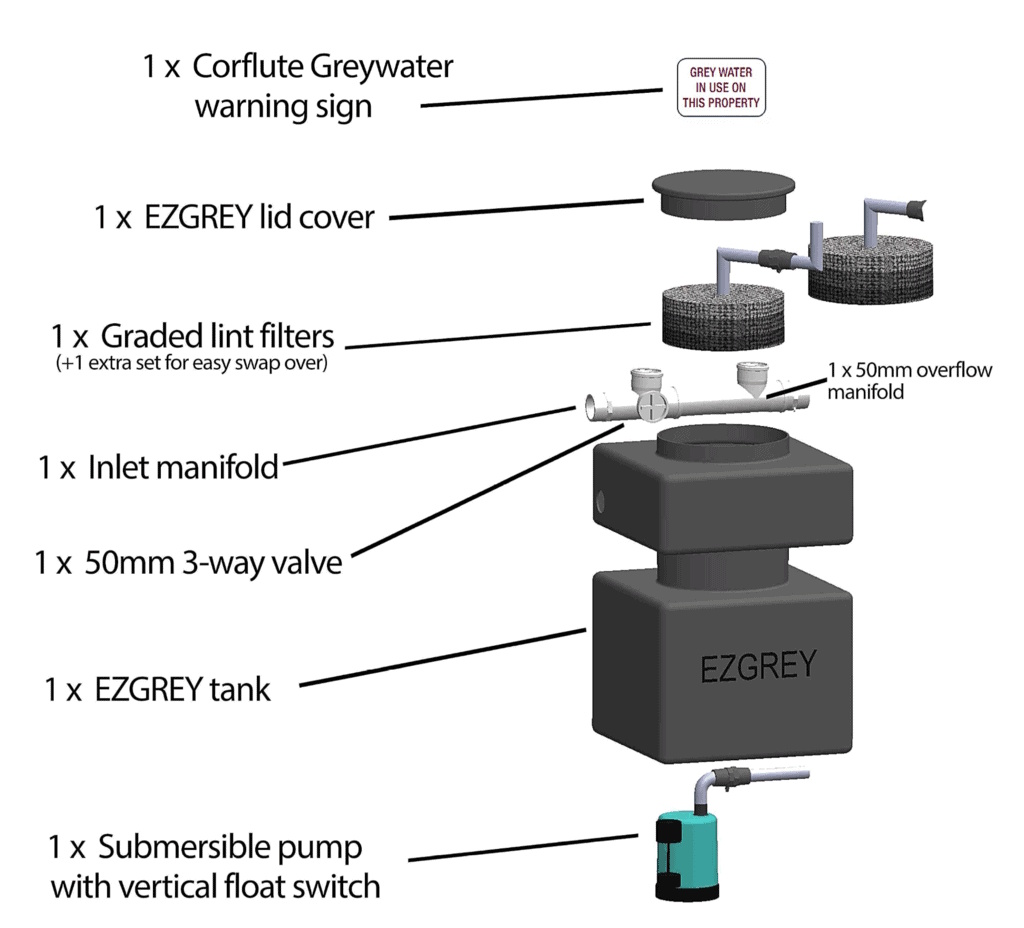 1 x Corflute Greywater warning sign

GREY WATER IN USE ON THIS PROPERTY

1 x EZGREY lid cover

1 x Graded lint filters
(+1 extra set for easy swap over)

1 x 50mm overflow manifold

1 x Inlet manifold

1 x 50mm 3-way valve

1 x EZGREY tank

EZGREY

1 x Submersible pump with vertical float switch