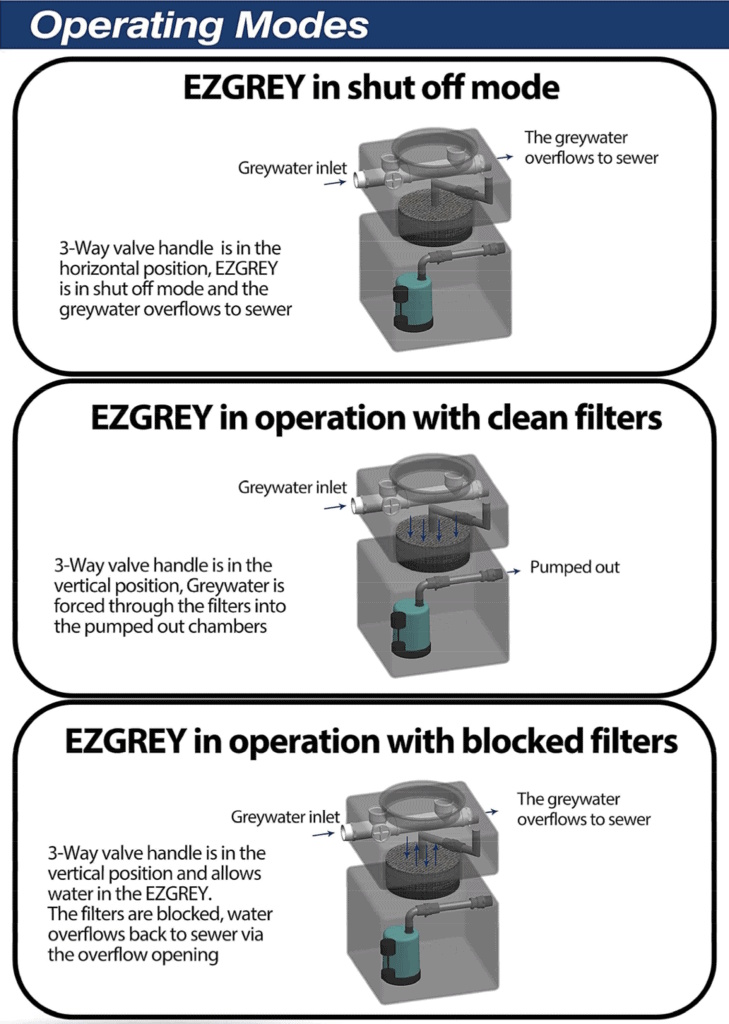 Operating Modes

EZGREY in shut off mode

Greywater inlet

The greywater overflows to sewer

3-Way valve handle is in the horizontal position, EZGREY is in shut off mode and the greywater overflows to sewer

EZGREY in operation with clean filters

Greywater inlet

Pumped out

3-Way valve handle is in the vertical position, Greywater is forced through the filters into the pumped out chambers

EZGREY in operation with blocked filters

Greywater inlet

The greywater overflows to sewer

3-Way valve handle is in the vertical position and allows water in the EZGREY.
The filters are blocked, water overflows back to sewer via the overflow opening